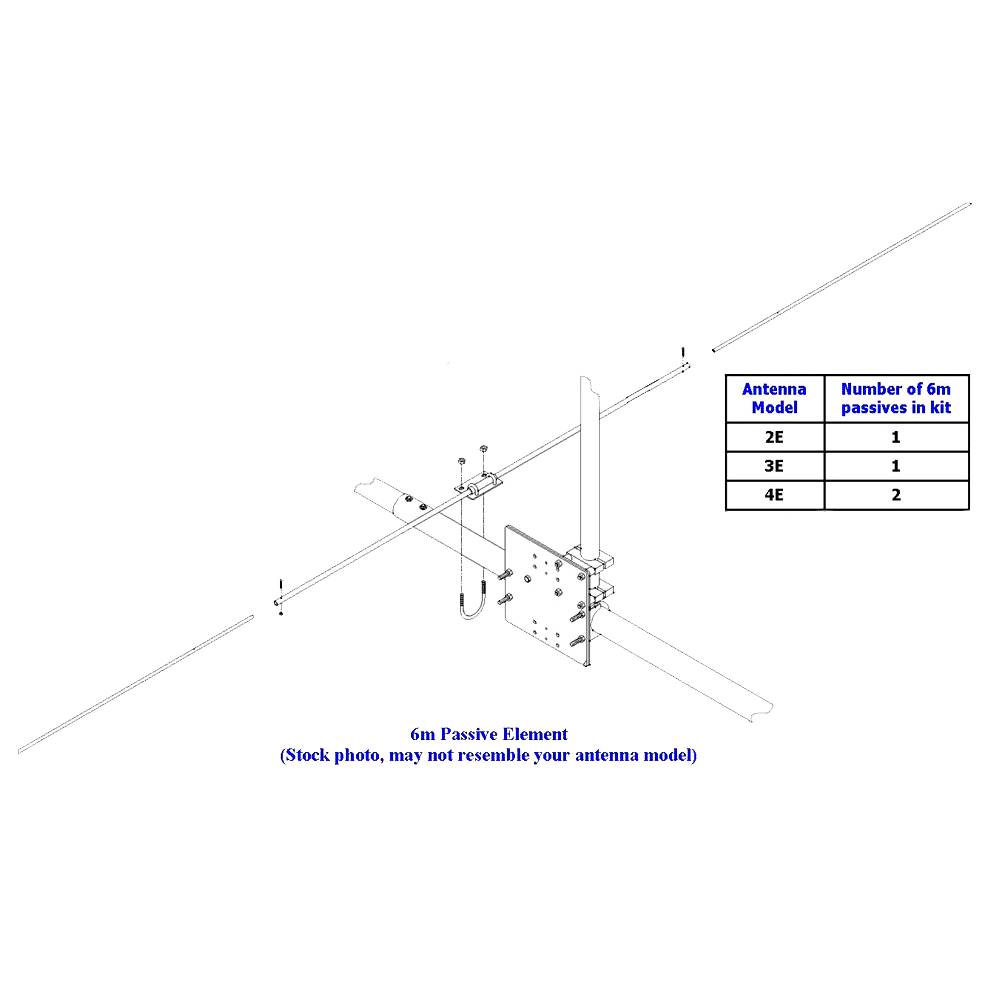 | Antenna Model | Number of 6m passives in kit |
|---|---|
| 2E | 1 |
| 3E | 1 |
| 4E | 2 |

6m Passive Element
(Stock photo, may not resemble your antenna model)